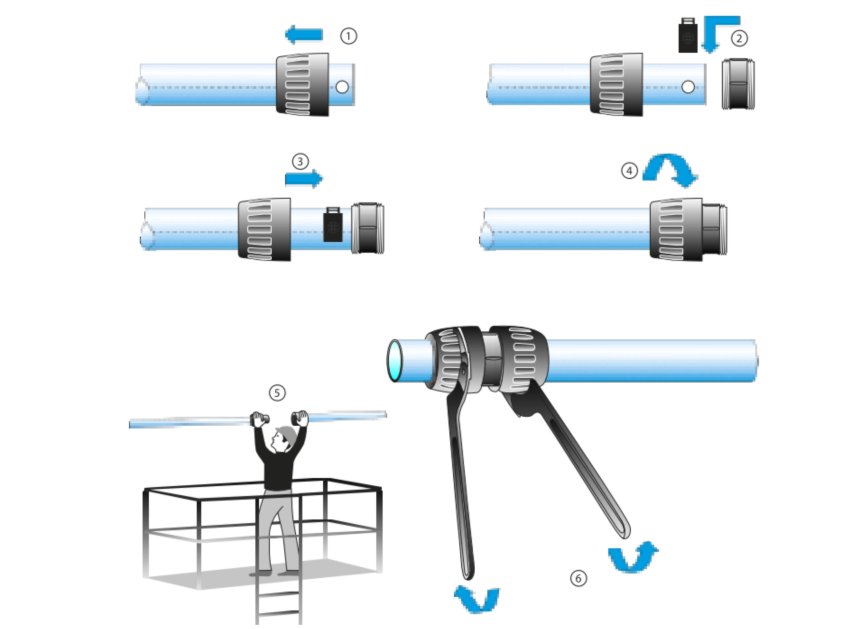 ①

②

③

④

⑤

⑥