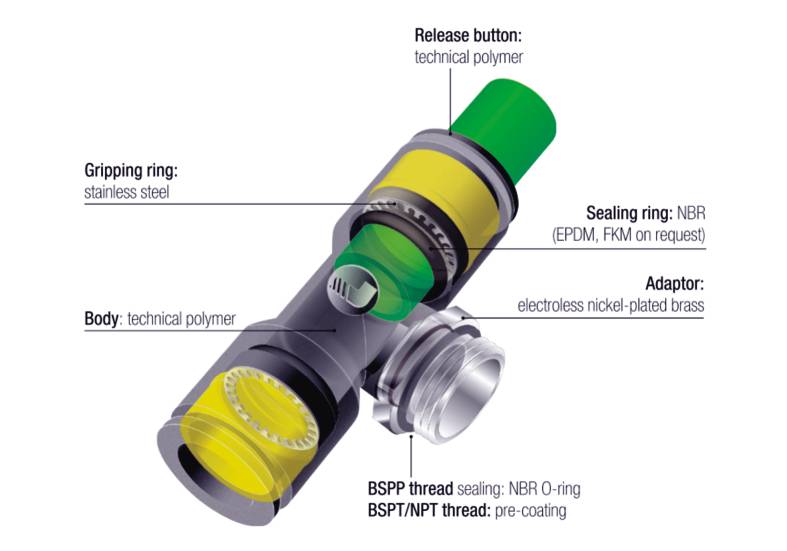 Release button:
technical polymer

Gripping ring:
stainless steel

Sealing ring: NBR
(EPDM, FKM on request)

Adaptor:
electroless nickel-plated brass

Body: technical polymer

BSPP thread sealing: NBR O-ring
BSPT/NPT thread: pre-coating