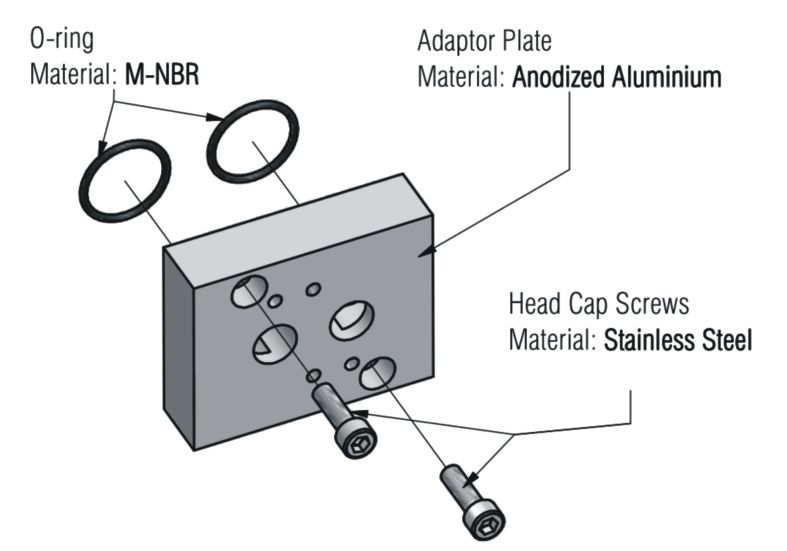 O-ring
Material: M-NBR

Adaptor Plate
Material: Anodized Aluminium

Head Cap Screws
Material: Stainless Steel